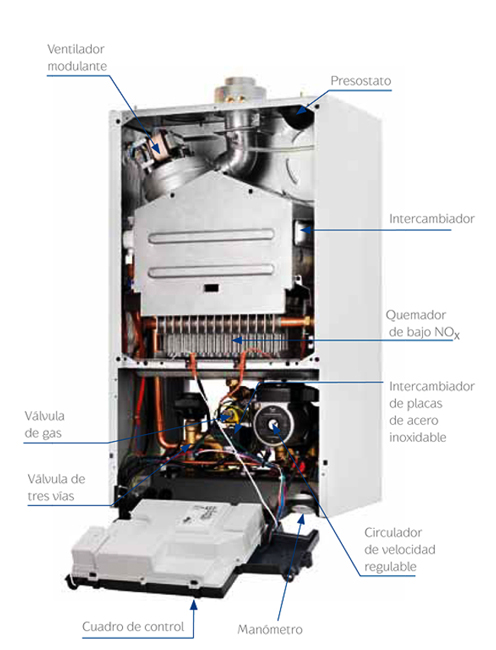 Ventilador modulante

Presostato

Intercambiador

Quemador de bajo $NO_x$

Intercambiador de placas de acero inoxidable

Válvula de gas

Válvula de tres vías

Circulador de velocidad regulable

Cuadro de control

Manómetro